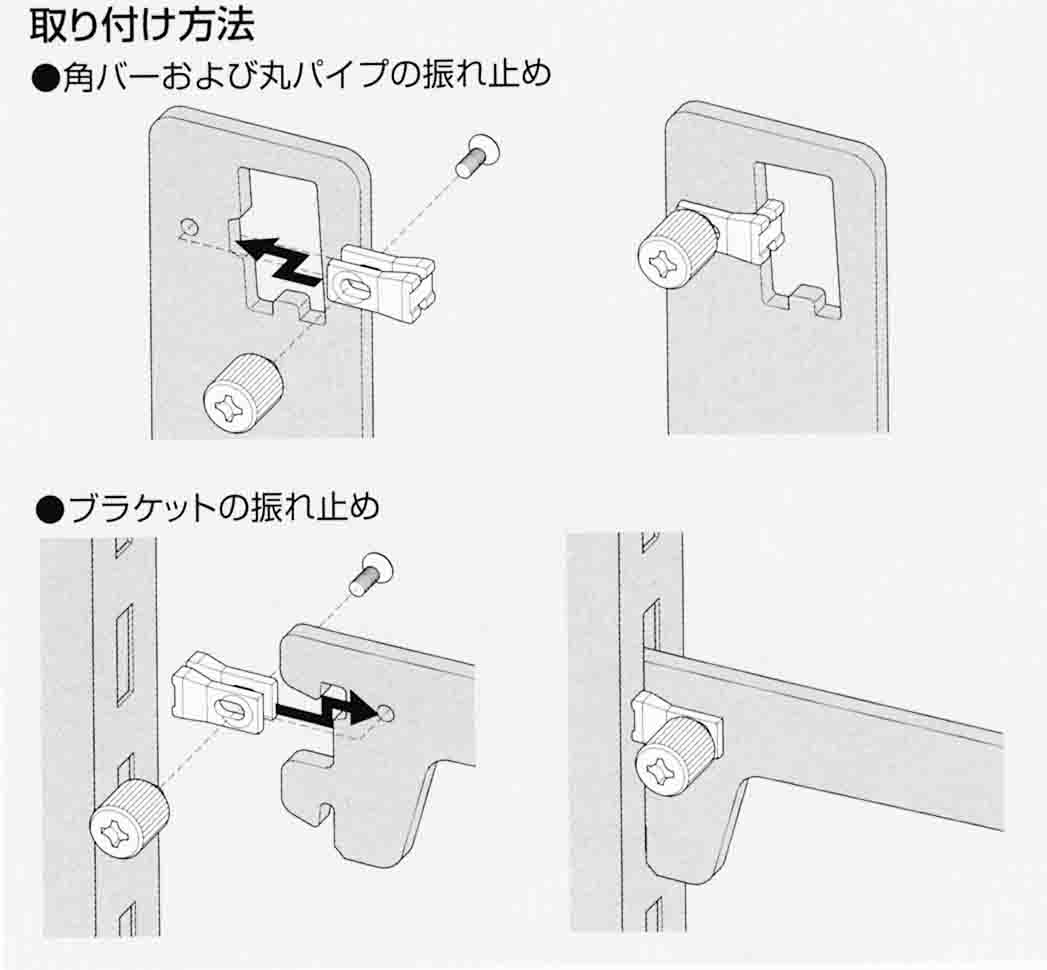 取り付け方法

●角バーおよび丸パイプの振れ止め

●ブラケットの振れ止め